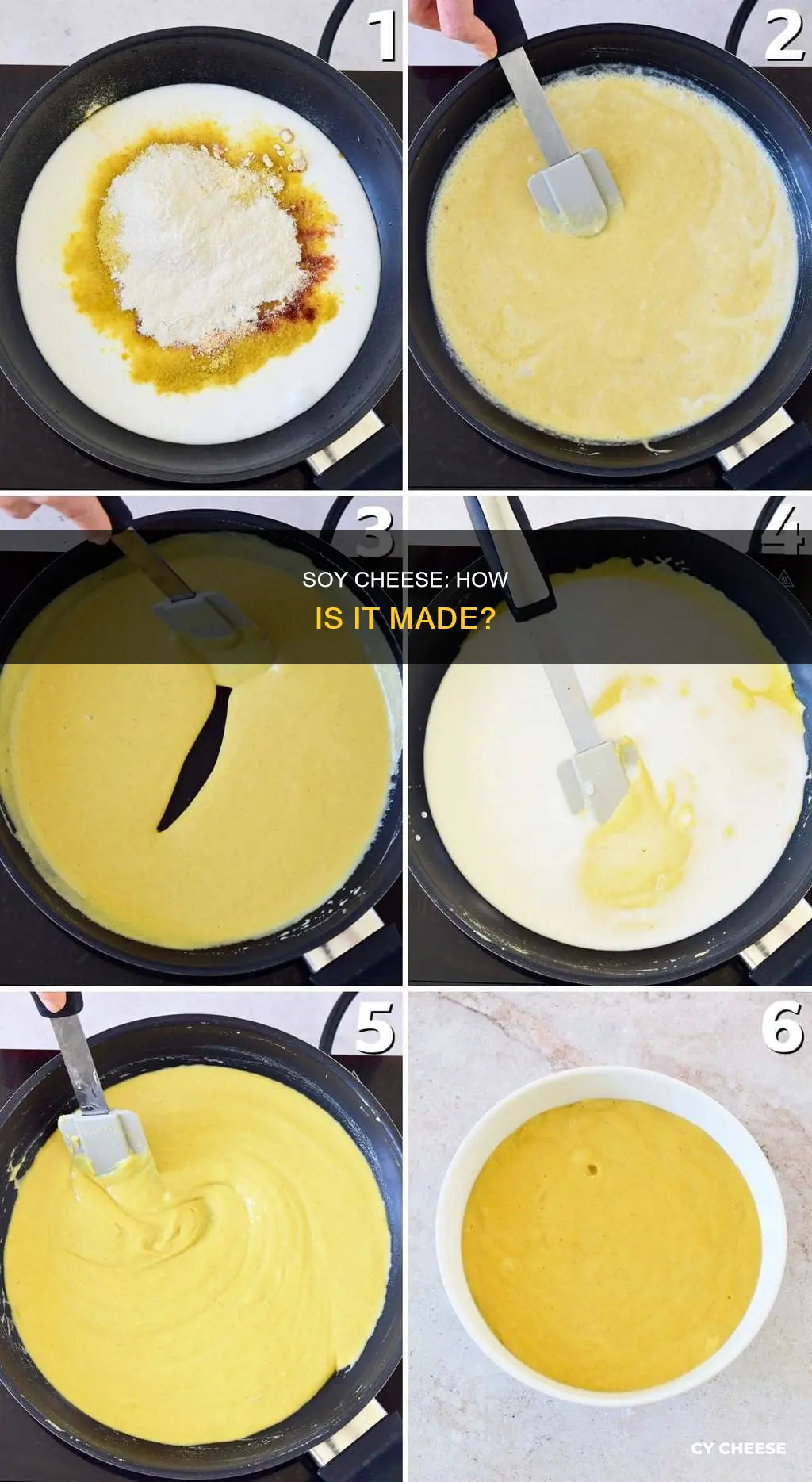 1

2

3

4

SOY CHEESE: HOW IS IT MADE?

5

6

CY CHEESE